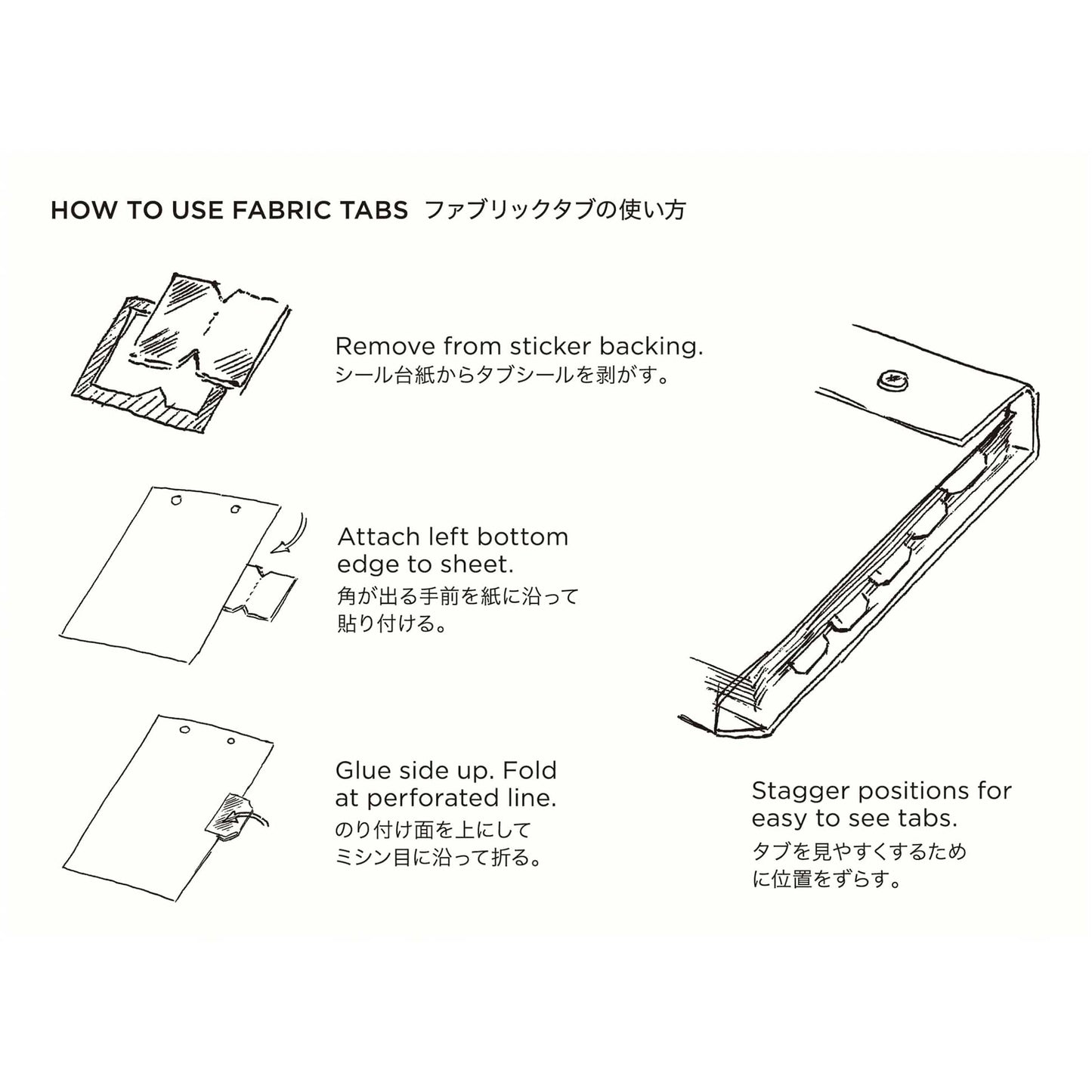 HOW TO USE FABRIC TABS ファブリックタブの使い方

Remove from sticker backing.
シール台紙からタブシールを剥がす。

Attach left bottom edge to sheet.
角が出る手前を紙に沿って貼り付ける。

Glue side up. Fold at perforated line.
のり付け面を上にしてミシン目に沿って折る。

Stagger positions for easy to see tabs.
タブを見やすくするために位置をずらす。